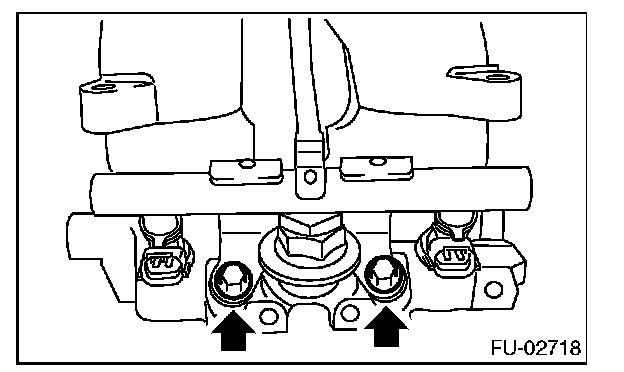 FU-02718