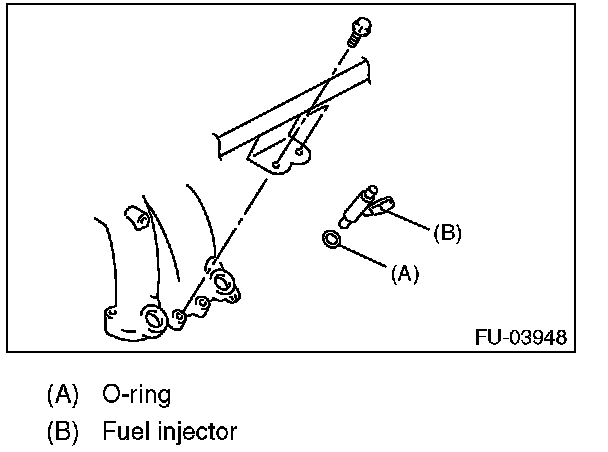 (B)
(A)
FU-03948

(A) O-ring
(B) Fuel injector