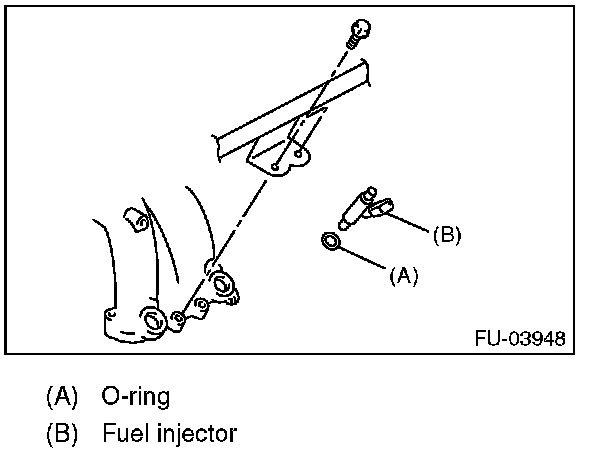 (B)
(A)
FU-03948

(A) O-ring
(B) Fuel injector