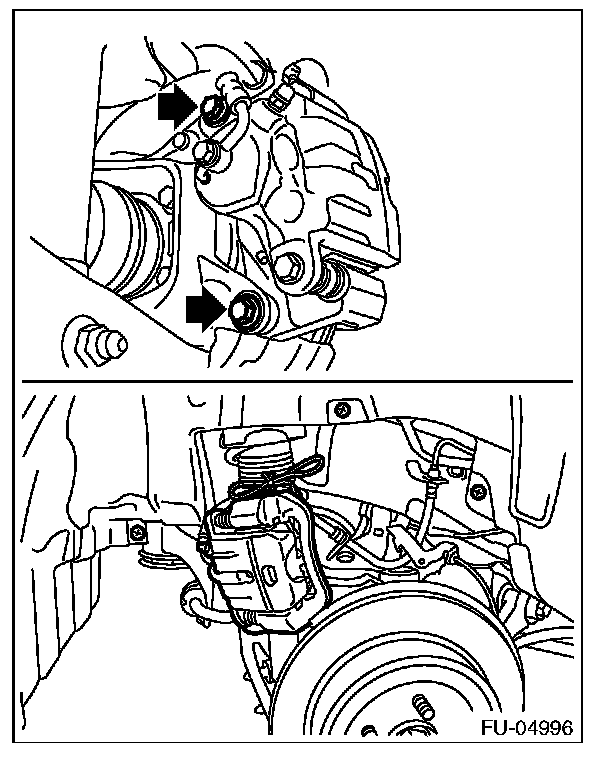 FU-04996