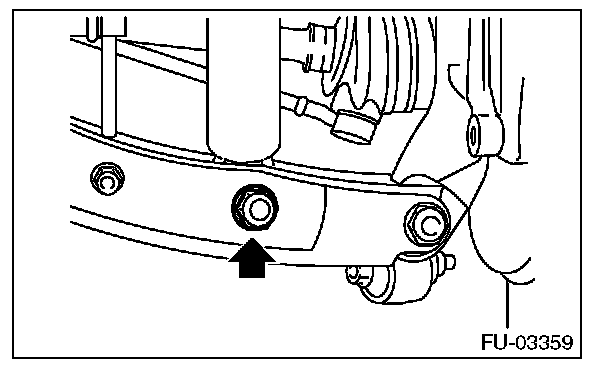 FU-03359