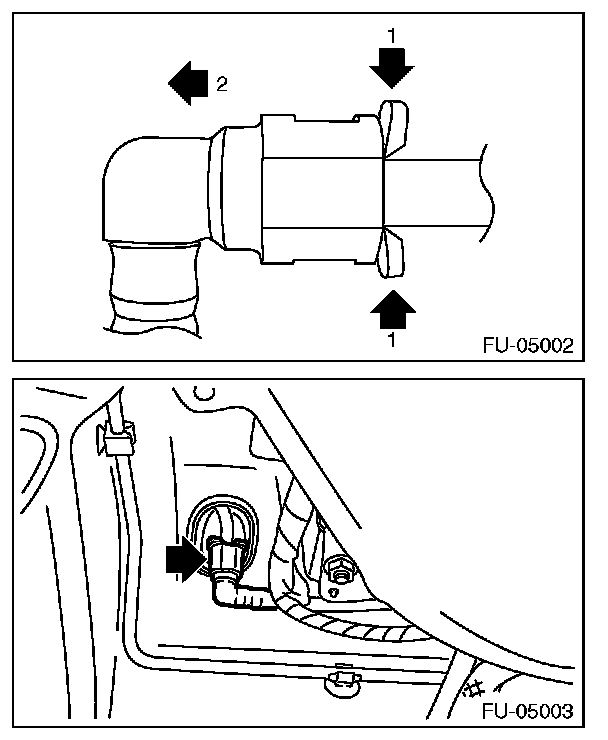 1

2

1

FU-05002

FU-05003