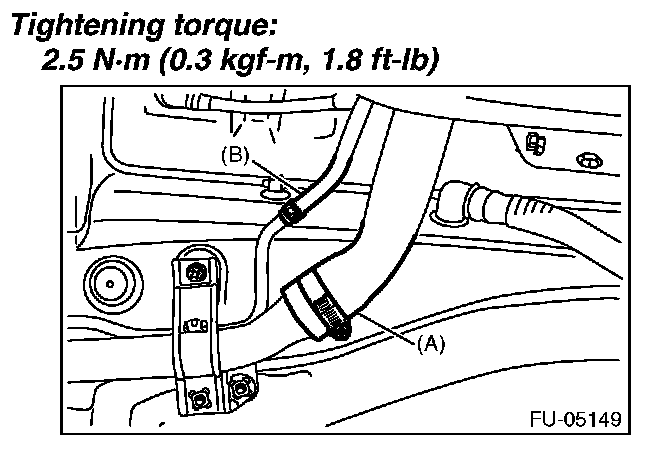 Tightening torque:
2.5 N·m (0.3 kgf-m, 1.8 ft-lb)

(B)

(A)

FU-05149