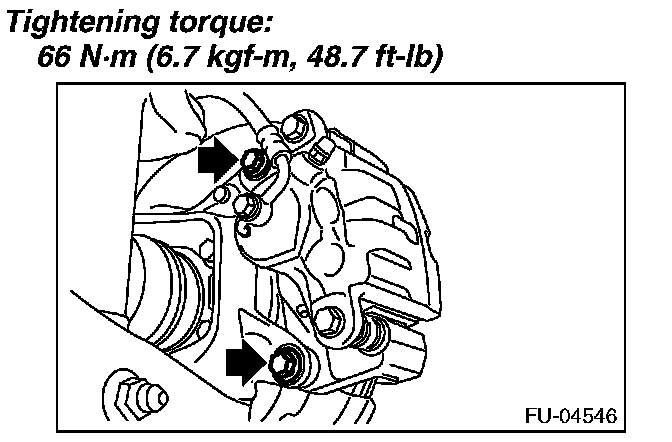 Tightening torque:
66 N·m (6.7 kgf-m, 48.7 ft-lb)

FU-04546