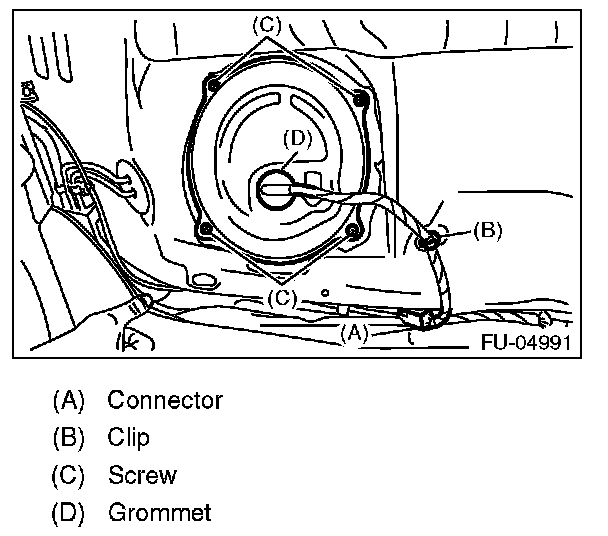 (C)

(D)

(B)

(C)

(A)

FU-04991

(A) Connector
(B) Clip
(C) Screw
(D) Grommet