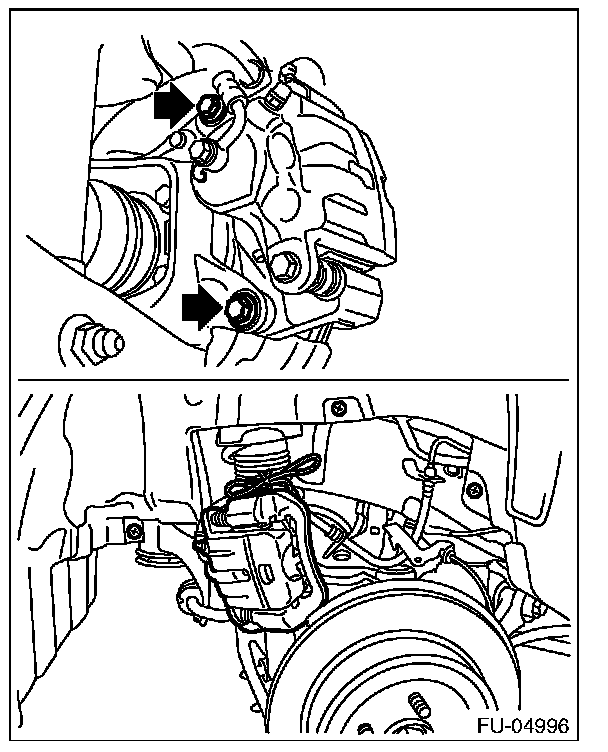 FU-04996