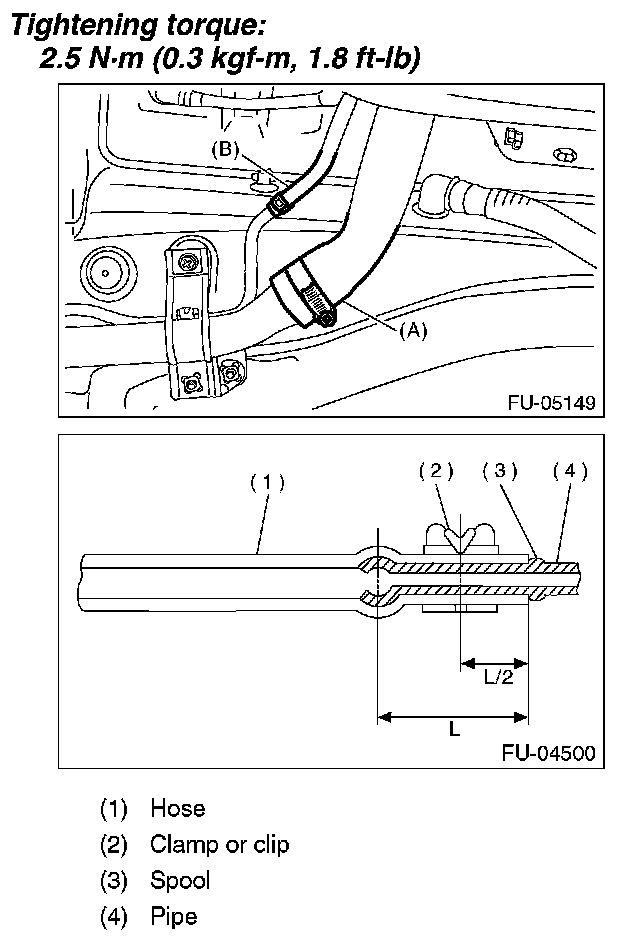 Tightening torque:
2.5 N·m (0.3 kgf-m, 1.8 ft-lb)

(B)
(A)
FU-05149

(1)
(2)
(3)
(4)
L/2
L
FU-04500

(1) Hose
(2) Clamp or clip
(3) Spool
(4) Pipe