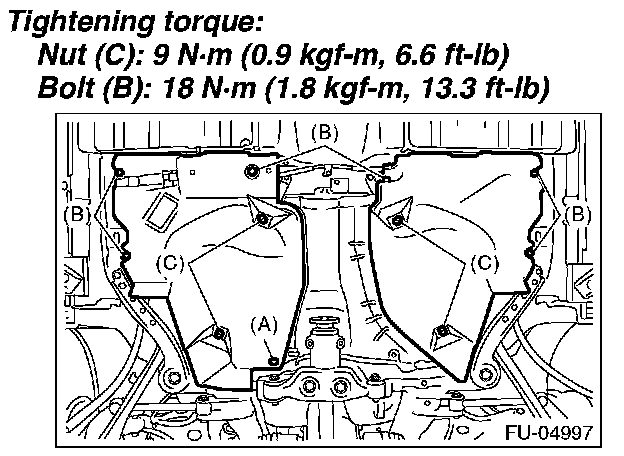 Tightening torque:
Nut (C): 9 N·m (0.9 kgf-m, 6.6 ft-lb)
Bolt (B): 18 N·m (1.8 kgf-m, 13.3 ft-lb)

(B)
(B)
(B)
(C)
(C)
(A)
FU-04997