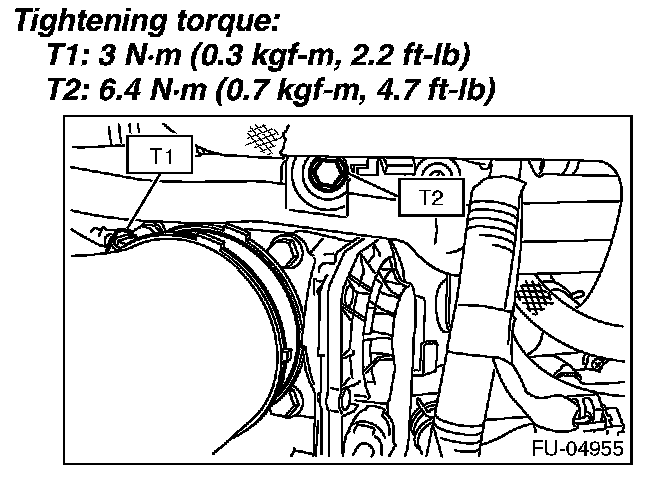 Tightening torque:
T1: 3 N·m (0.3 kgf-m, 2.2 ft-lb)
T2: 6.4 N·m (0.7 kgf-m, 4.7 ft-lb)

T1
T2
FU-04955