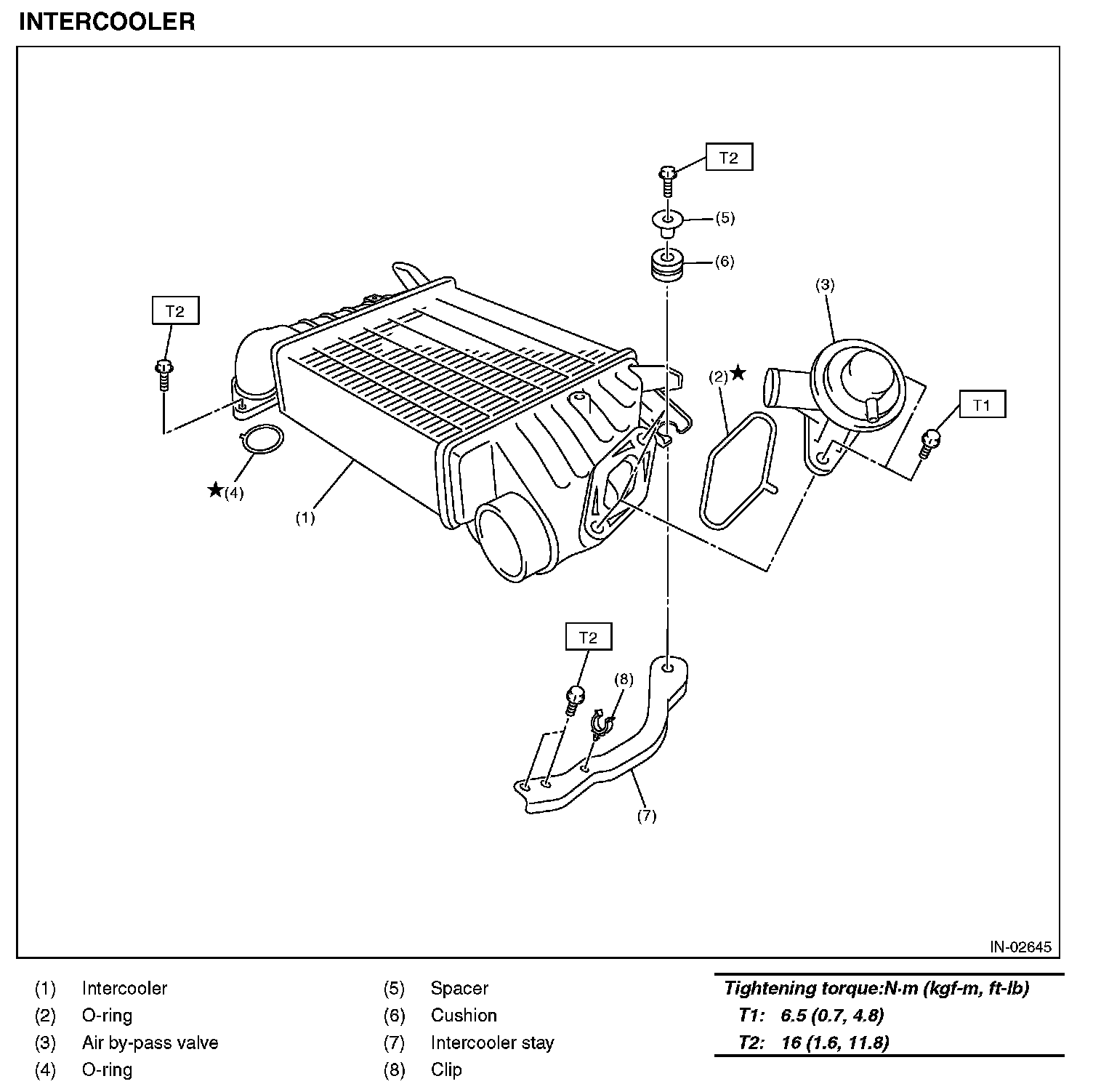 INTERCOOLER

T2

(5)

(6)

(3)

T2

(2)★

T1

★(4)

(1)

T2

(8)

(7)

IN-02645

(1) Intercooler
(2) O-ring
(3) Air by-pass valve
(4) O-ring

(5) Spacer
(6) Cushion
(7) Intercooler stay
(8) Clip

Tightening torque:N·m (kgf-m, ft-lb)
T1: 6.5 (0.7, 4.8)
T2: 16 (1.6, 11.8)