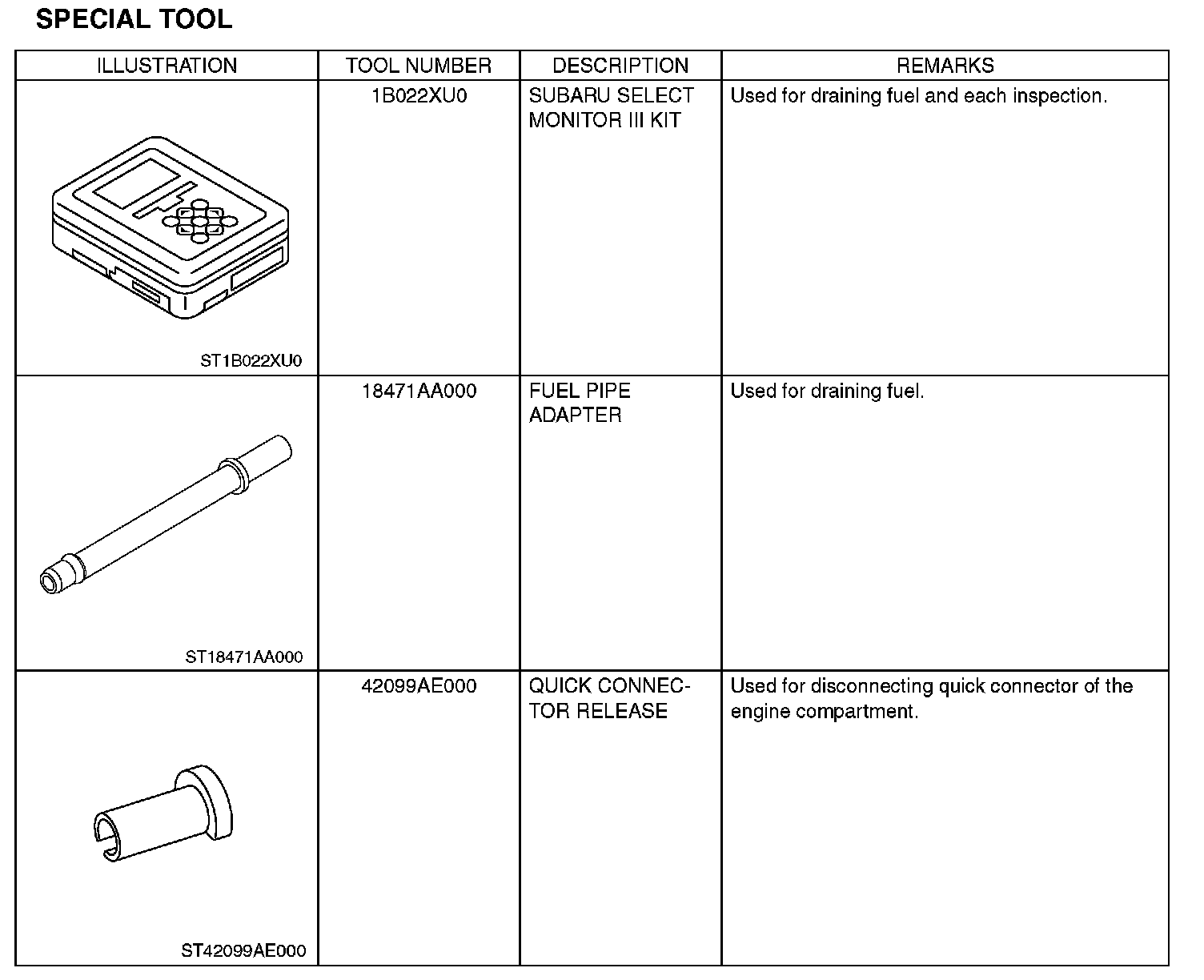 SPECIAL TOOL

| ILLUSTRATION | TOOL NUMBER | DESCRIPTION | REMARKS |
|---|---|---|---|
| ST1B022XU0 | 1B022XU0 | SUBARU SELECT MONITOR III KIT | Used for draining fuel and each inspection. |
| ST18471AA000 | 18471AA000 | FUEL PIPE ADAPTER | Used for draining fuel. |
| ST42099AE000 | 42099AE000 | QUICK CONNECTOR RELEASE | Used for disconnecting quick connector of the engine compartment. |