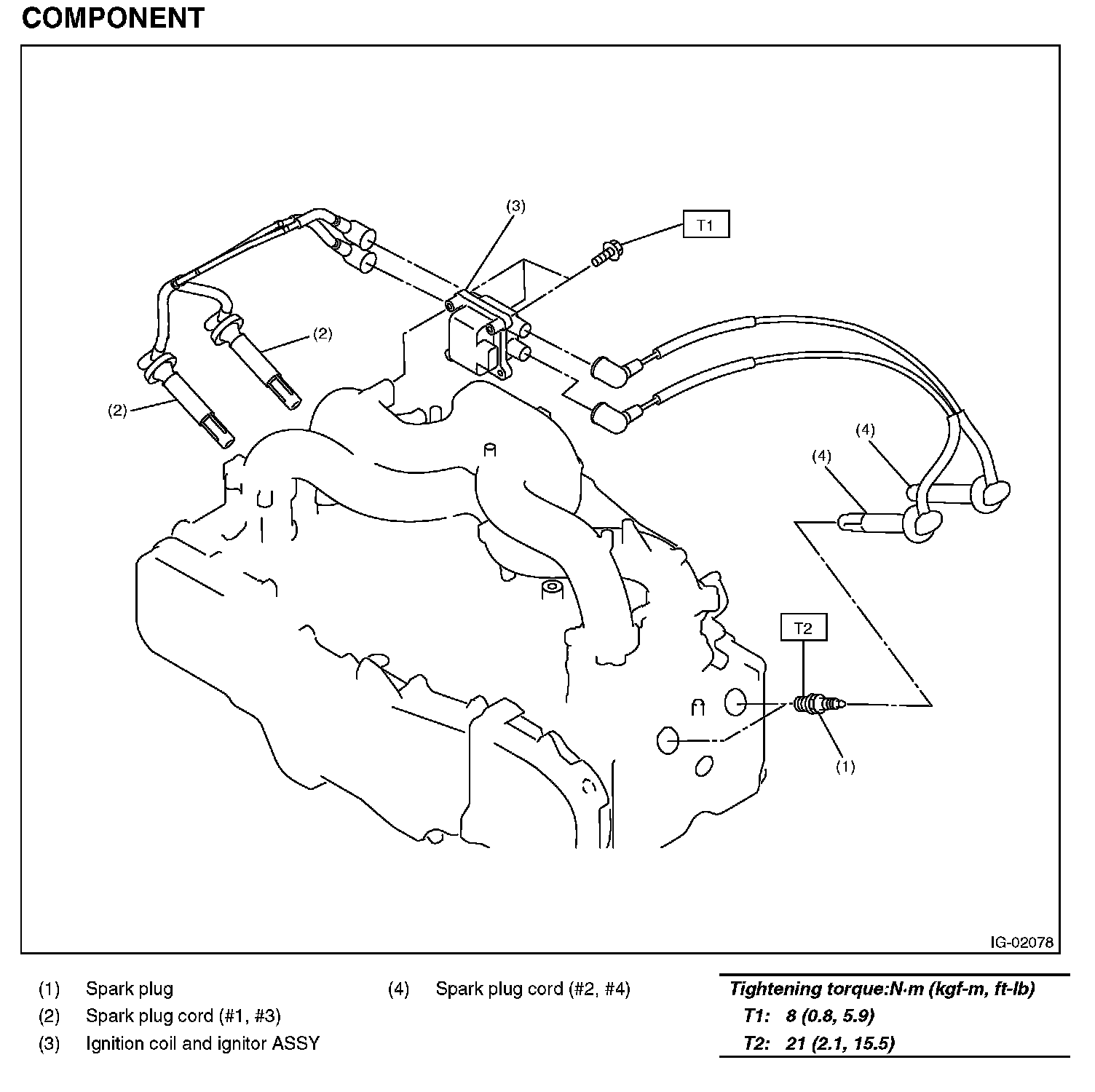 COMPONENT

(3)

T1

(2)

(2)

(4)

(4)

T2

(1)

IG-02078

(1) Spark plug
(2) Spark plug cord (#1, #3)
(3) Ignition coil and ignitor ASSY

(4) Spark plug cord (#2, #4)

Tightening torque:N·m (kgf-m, ft-lb)
T1: 8 (0.8, 5.9)
T2: 21 (2.1, 15.5)