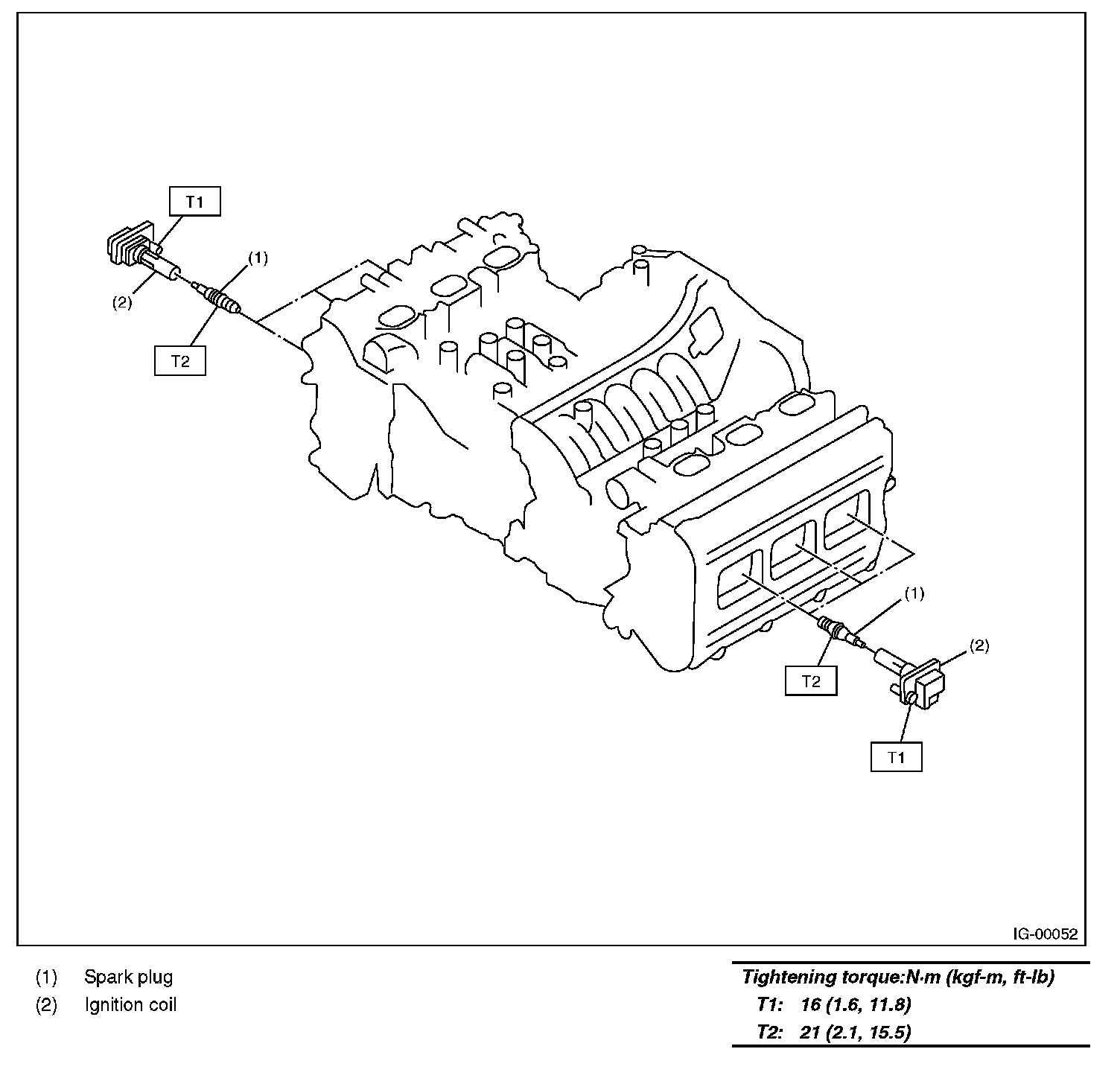 T1

(1)

(2)

T2

(1)

(2)

T2

T1

IG-00052

(1) Spark plug
(2) Ignition coil

Tightening torque:N·m (kgf-m, ft-lb)
T1: 16 (1.6, 11.8)
T2: 21 (2.1, 15.5)