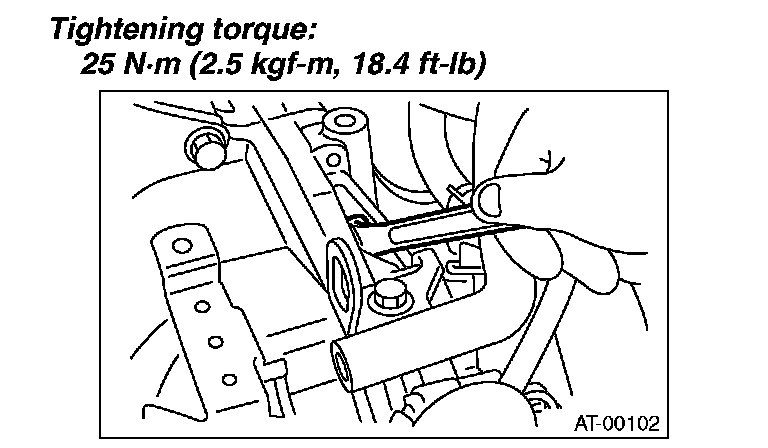 Tightening torque:
25 N·m (2.5 kgf-m, 18.4 ft-lb)

AT-00102