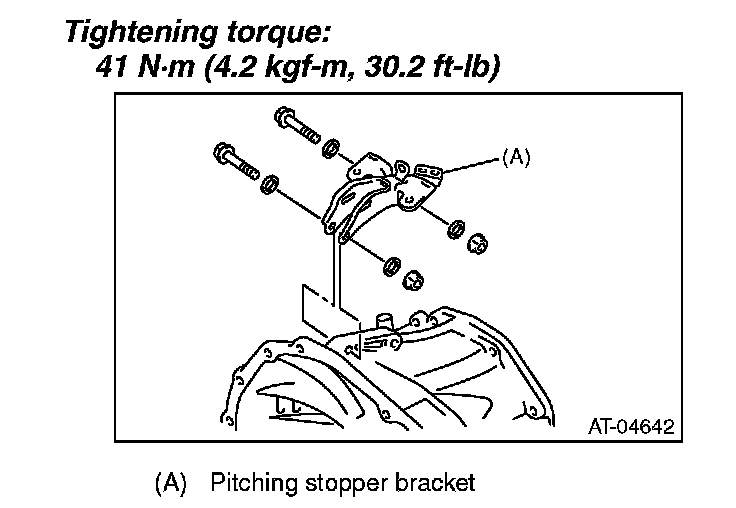 Tightening torque:
41 N·m (4.2 kgf-m, 30.2 ft-lb)

(A)

AT-04642

(A) Pitching stopper bracket