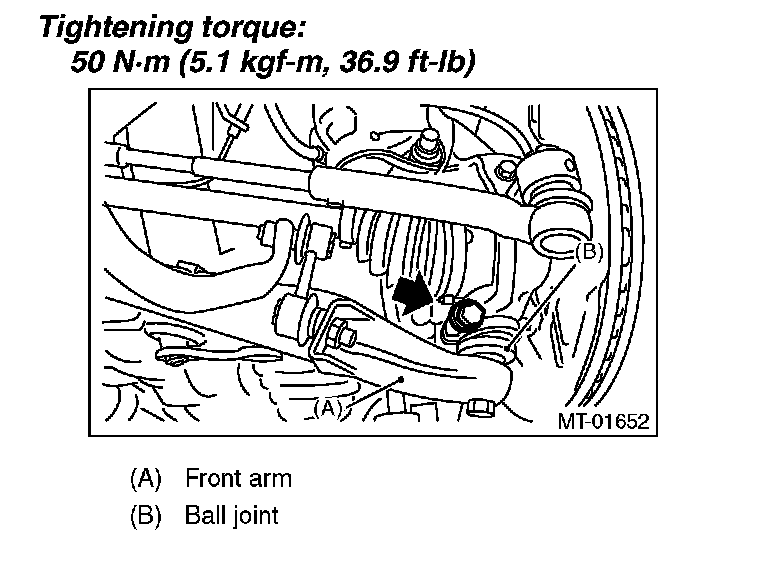 Tightening torque:
50 N·m (5.1 kgf-m, 36.9 ft-lb)

(B)

(A)

MT-01652

(A) Front arm
(B) Ball joint