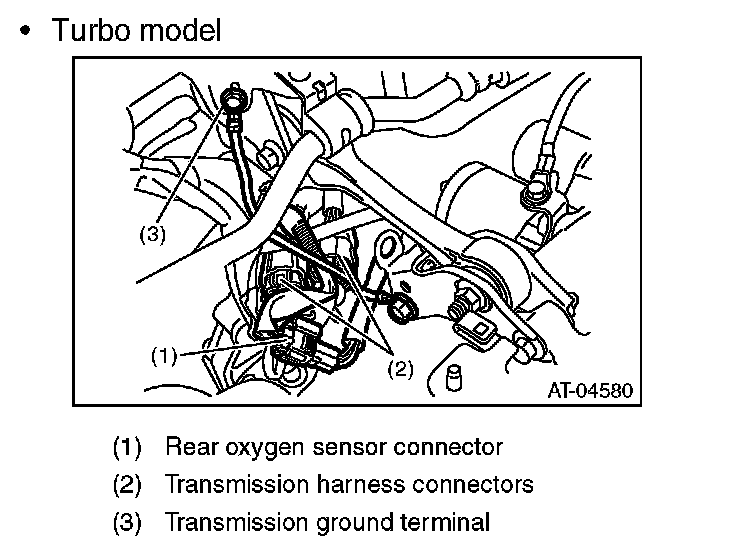 • Turbo model

(3)

(1)

(2)

AT-04580

(1) Rear oxygen sensor connector

(2) Transmission harness connectors

(3) Transmission ground terminal