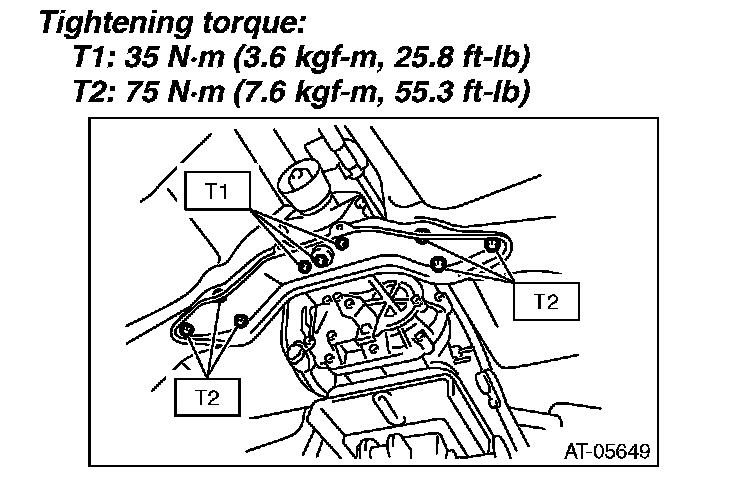 Tightening torque:
T1: 35 N·m (3.6 kgf-m, 25.8 ft-lb)
T2: 75 N·m (7.6 kgf-m, 55.3 ft-lb)

T1

T2

T2

AT-05649