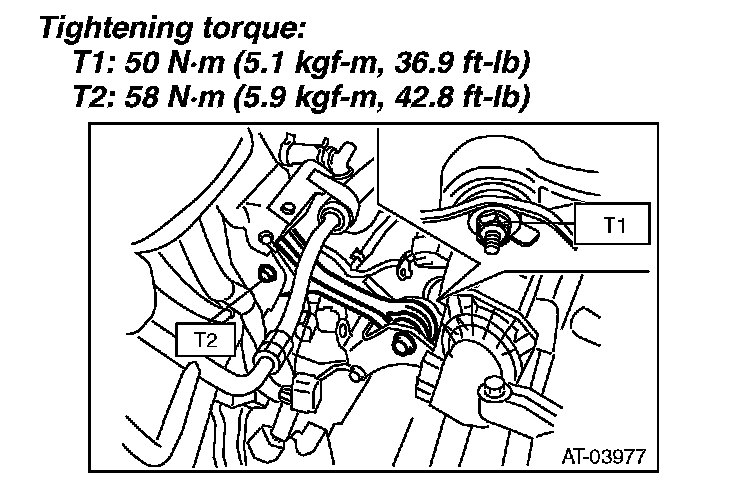 Tightening torque:
T1: 50 N·m (5.1 kgf-m, 36.9 ft-lb)
T2: 58 N·m (5.9 kgf-m, 42.8 ft-lb)

T1

T2

AT-03977