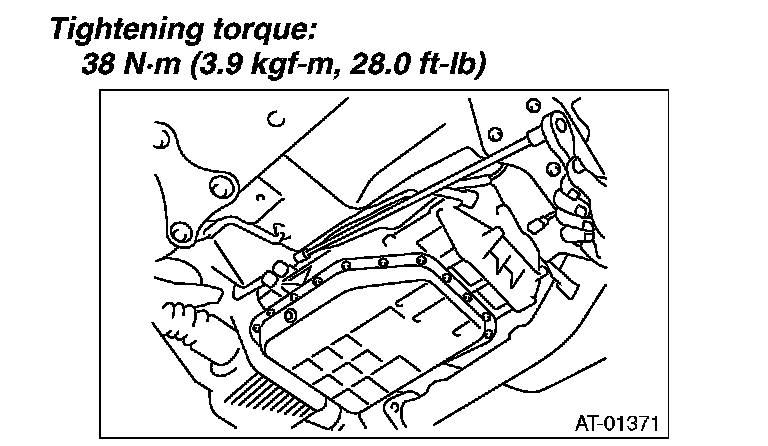 Tightening torque:
38 N·m (3.9 kgf-m, 28.0 ft-lb)

AT-01371