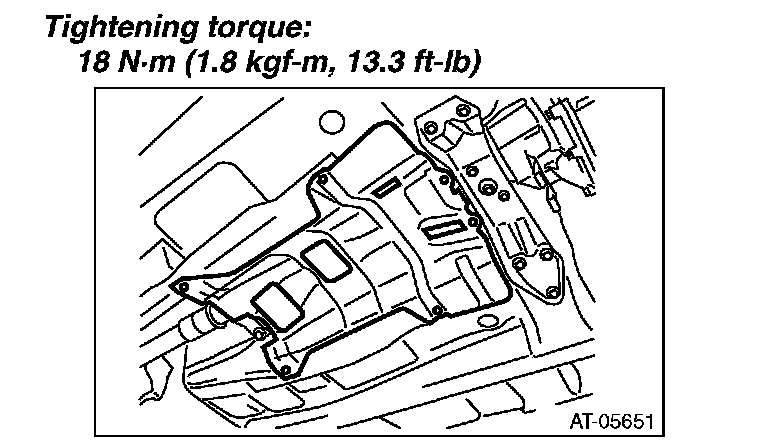 Tightening torque:
18 N·m (1.8 kgf-m, 13.3 ft-lb)

AT-05651