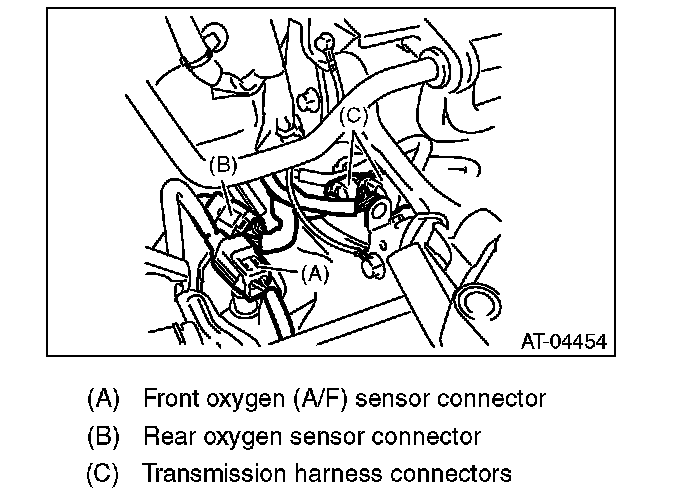 (C)
(B)
(A)
AT-04454

(A) Front oxygen (A/F) sensor connector
(B) Rear oxygen sensor connector
(C) Transmission harness connectors