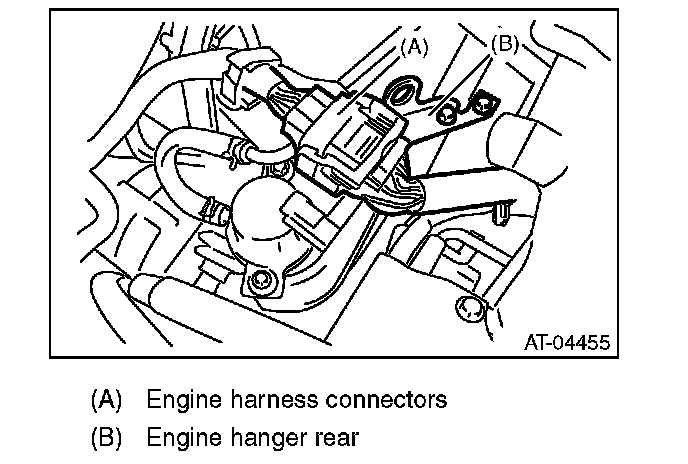 (A)

(B)

AT-04455

(A) Engine harness connectors

(B) Engine hanger rear