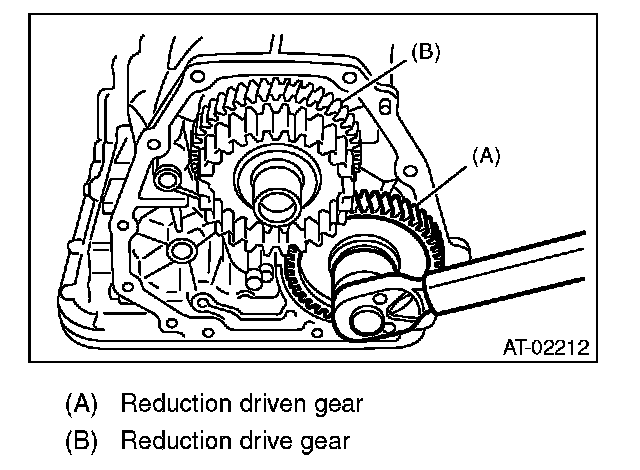 (B)

(A)

AT-02212

(A) Reduction driven gear

(B) Reduction drive gear