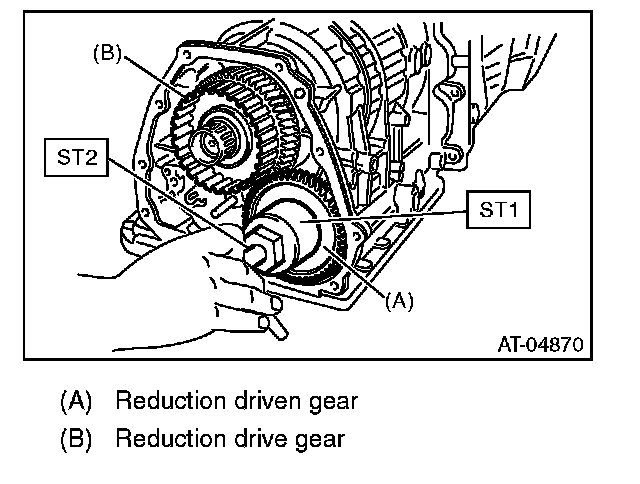 (B)

ST2

ST1

(A)

AT-04870

(A) Reduction driven gear

(B) Reduction drive gear