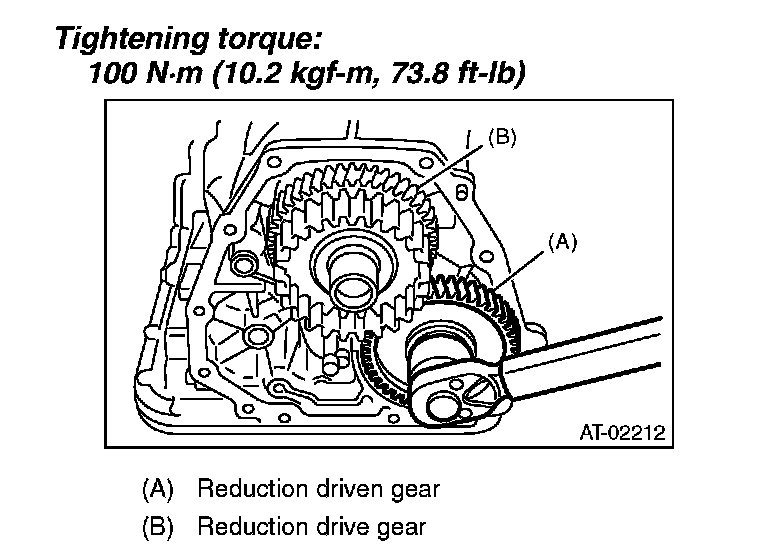 Tightening torque:
100 N·m (10.2 kgf-m, 73.8 ft-lb)

(B)

(A)

AT-02212

(A) Reduction driven gear
(B) Reduction drive gear