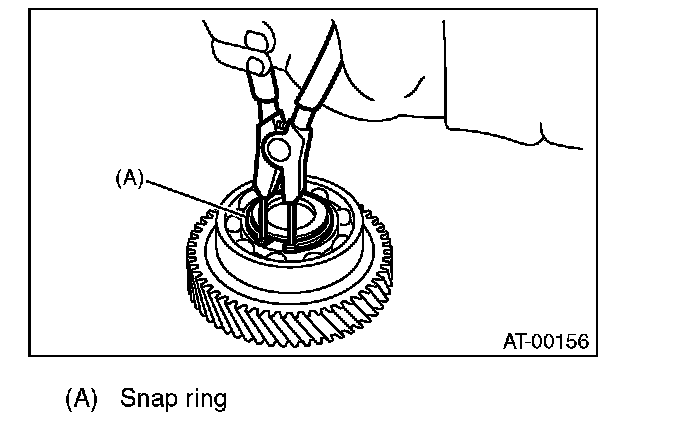 (A)

AT-00156

(A) Snap ring