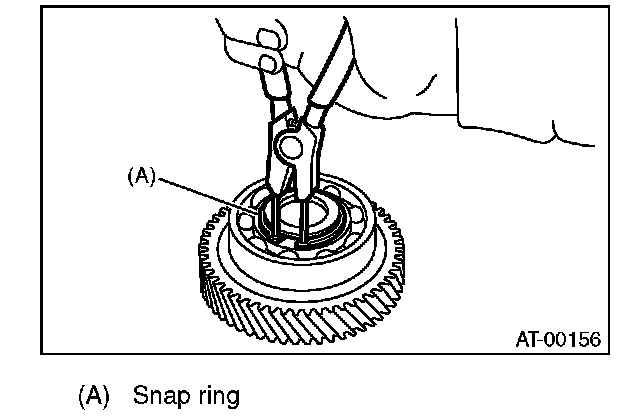 (A)

AT-00156

(A) Snap ring