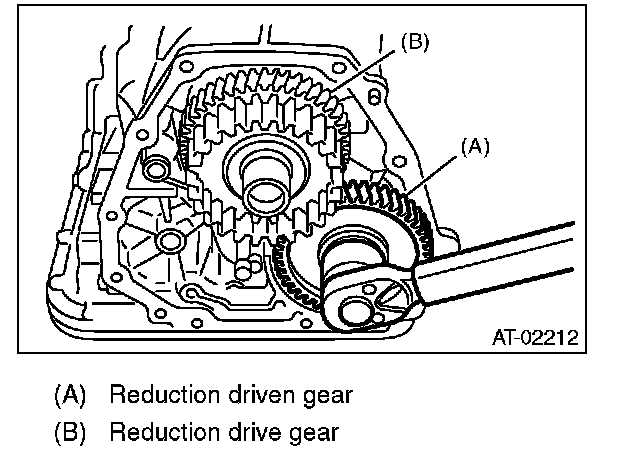 (B)

(A)

AT-02212

(A) Reduction driven gear

(B) Reduction drive gear