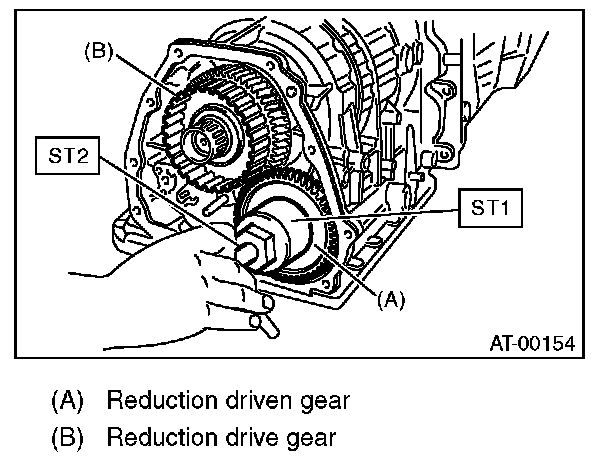 (B)
ST2
ST1
(A)
AT-00154

(A) Reduction driven gear
(B) Reduction drive gear