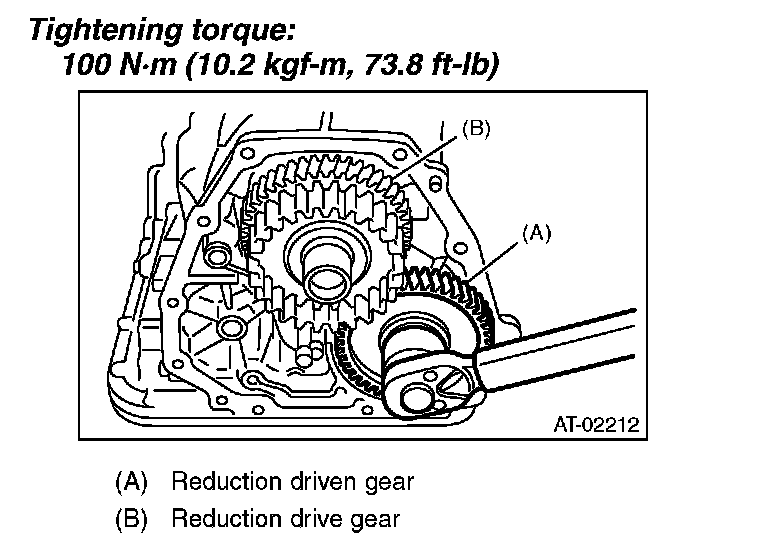 Tightening torque:
100 N·m (10.2 kgf-m, 73.8 ft-lb)

(B)

(A)

AT-02212

(A) Reduction driven gear
(B) Reduction drive gear