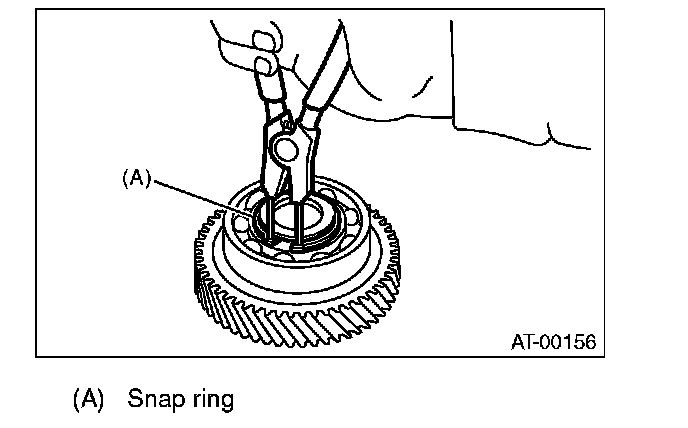 (A)

AT-00156

(A) Snap ring