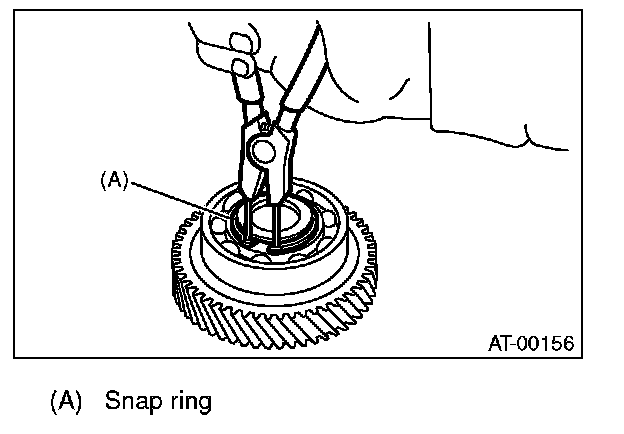 (A)

AT-00156

(A) Snap ring