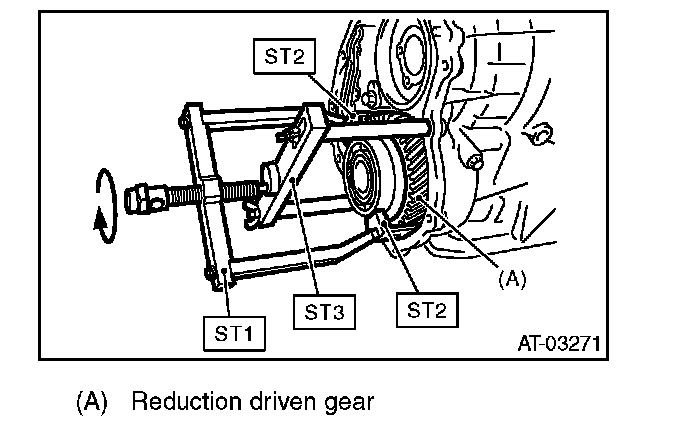 ST2

(A)

ST1

ST3

ST2

AT-03271

(A) Reduction driven gear