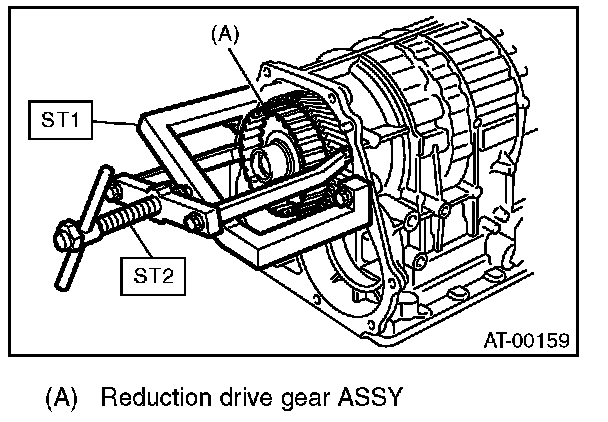 (A)
ST1
ST2
AT-00159

(A) Reduction drive gear ASSY