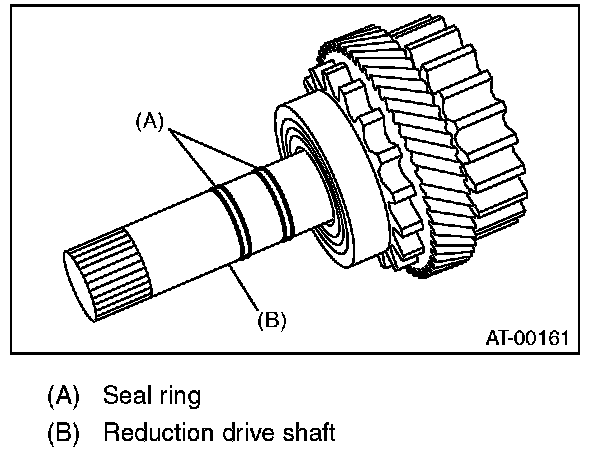 (A)

(B)

AT-00161

(A) Seal ring

(B) Reduction drive shaft