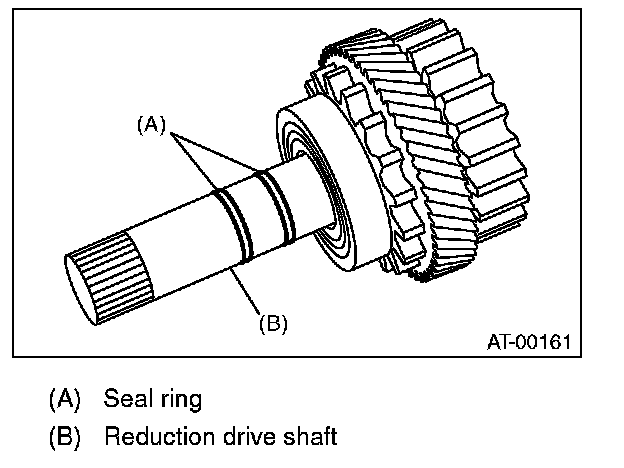 (A)

(B)

AT-00161

(A) Seal ring

(B) Reduction drive shaft