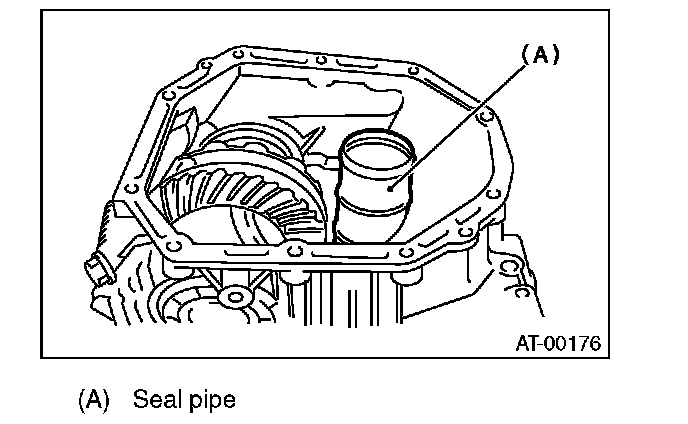 (A)

AT-00176

(A) Seal pipe