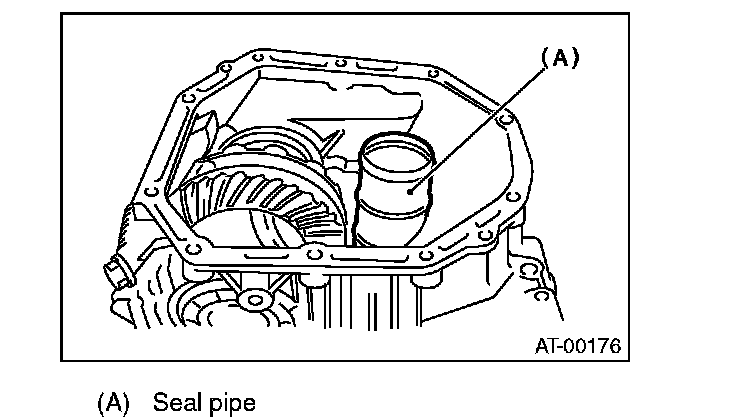 (A)

AT-00176

(A) Seal pipe