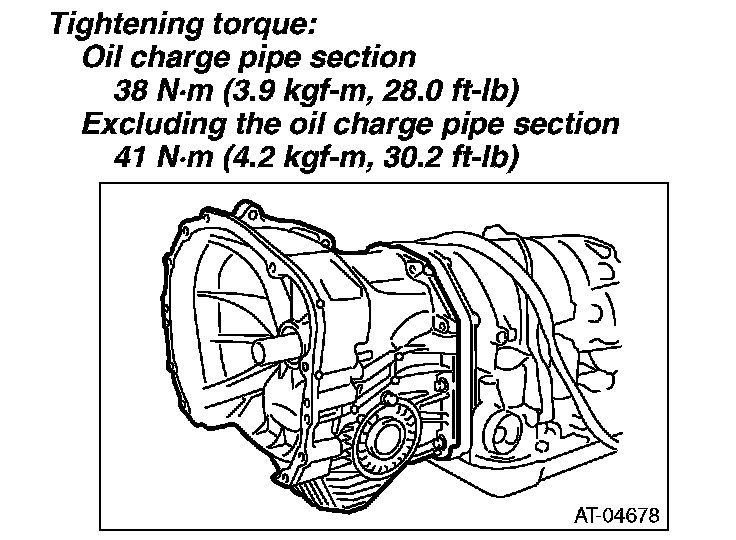 Tightening torque:
Oil charge pipe section
38 N·m (3.9 kgf-m, 28.0 ft-lb)
Excluding the oil charge pipe section
41 N·m (4.2 kgf-m, 30.2 ft-lb)

AT-04678