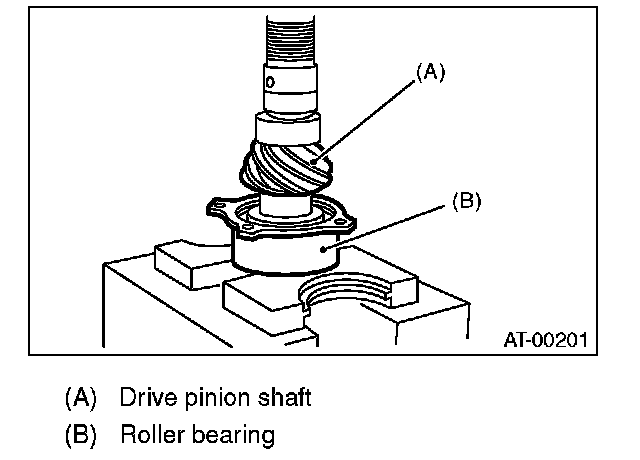 (A)

(B)

AT-00201

(A) Drive pinion shaft

(B) Roller bearing