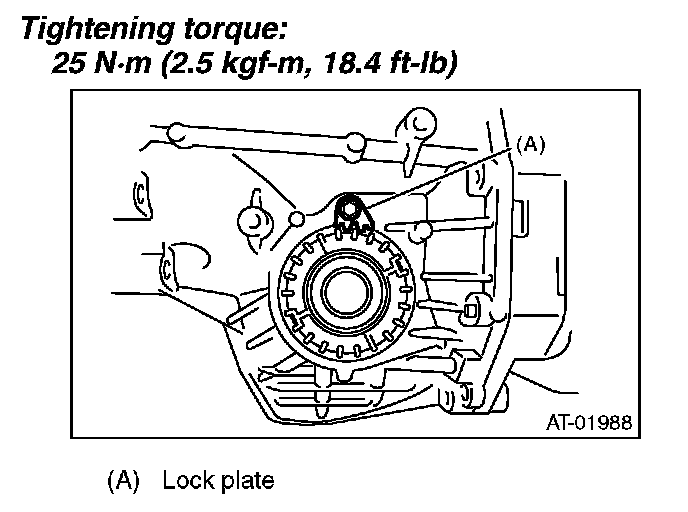 Tightening torque:
25 N·m (2.5 kgf-m, 18.4 ft-lb)

(A)

AT-01988

(A) Lock plate