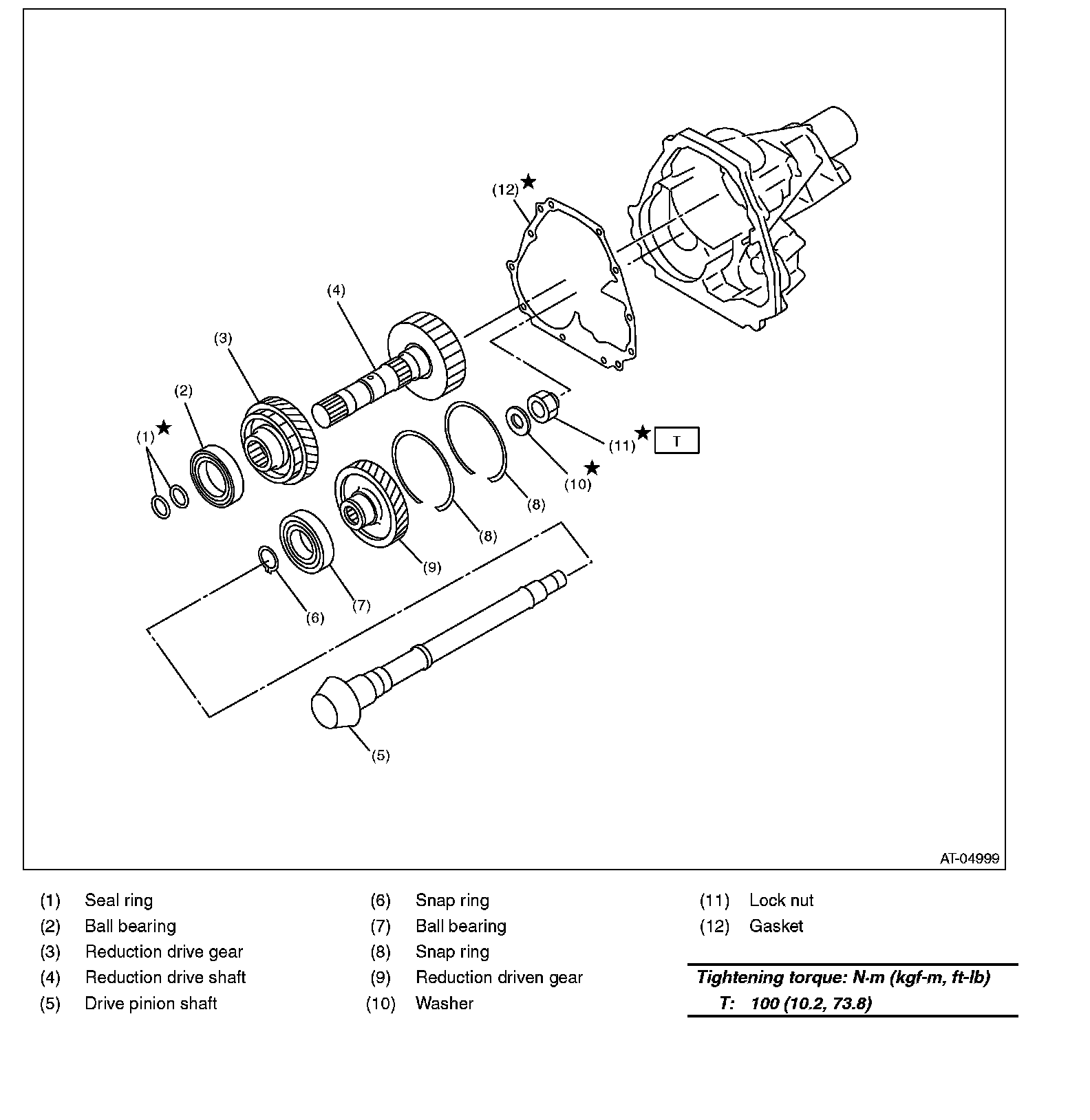 (12) ★

(4)

(3)

(2)

(1) ★

(11) ★ T

(10) ★

(8)

(8)

(9)

(7)

(6)

(5)

AT-04999

(1) Seal ring
(2) Ball bearing
(3) Reduction drive gear
(4) Reduction drive shaft
(5) Drive pinion shaft

(6) Snap ring
(7) Ball bearing
(8) Snap ring
(9) Reduction driven gear
(10) Washer

(11) Lock nut
(12) Gasket

Tightening torque: N·m (kgf-m, ft-lb)
T: 100 (10.2, 73.8)