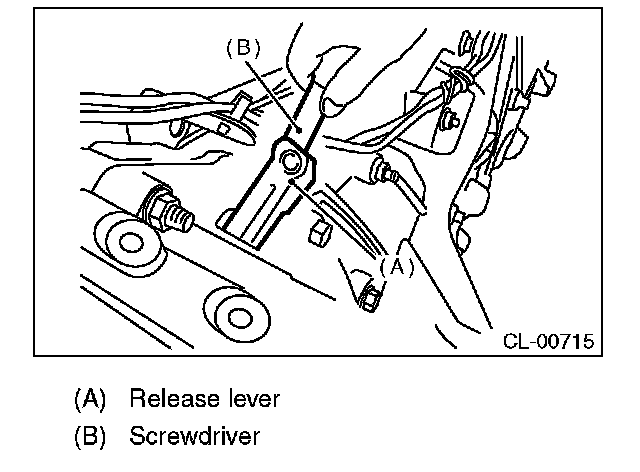 (B)

(A)

CL-00715

(A) Release lever

(B) Screwdriver