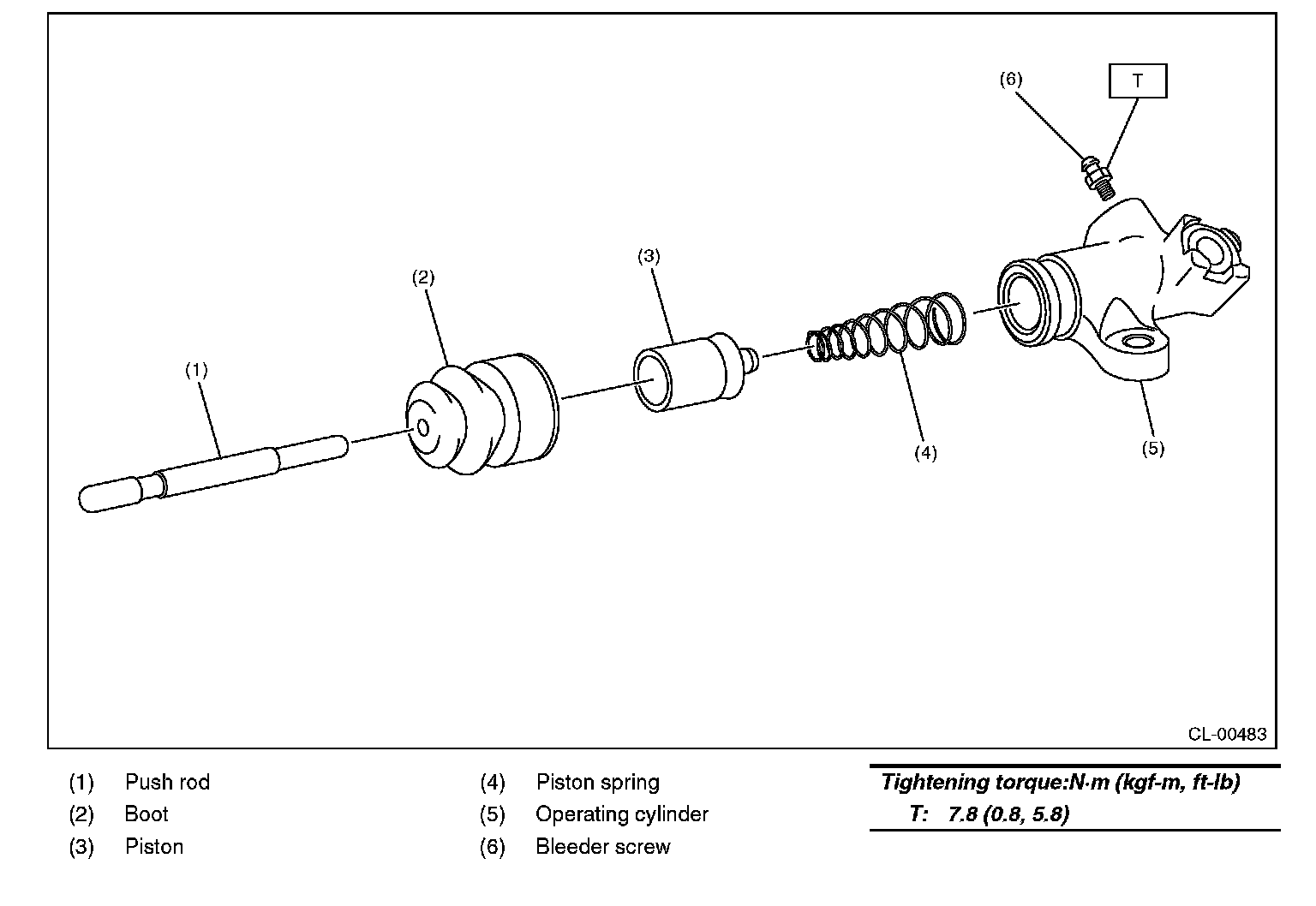 (6)

T

(3)

(2)

(1)

(4)

(5)

CL-00483

(1) Push rod
(2) Boot
(3) Piston

(4) Piston spring
(5) Operating cylinder
(6) Bleeder screw

Tightening torque:N·m (kgf-m, ft-lb)
T: 7.8 (0.8, 5.8)