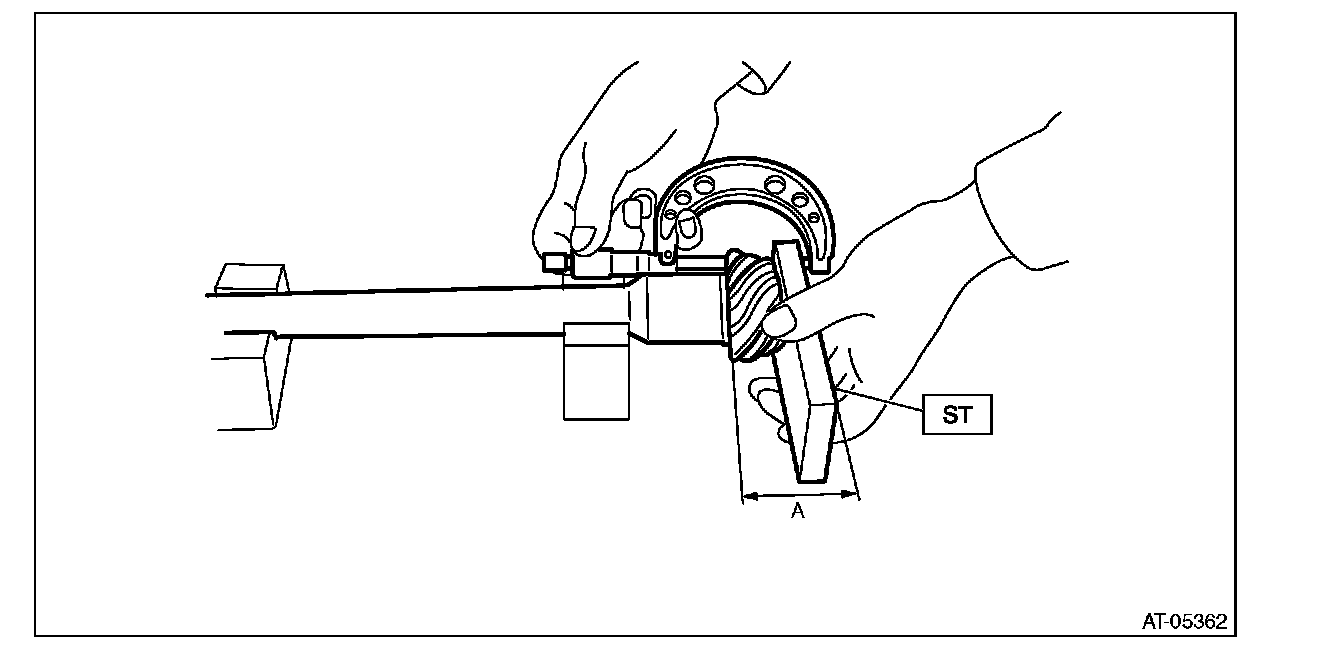 ST
A
AT-05362